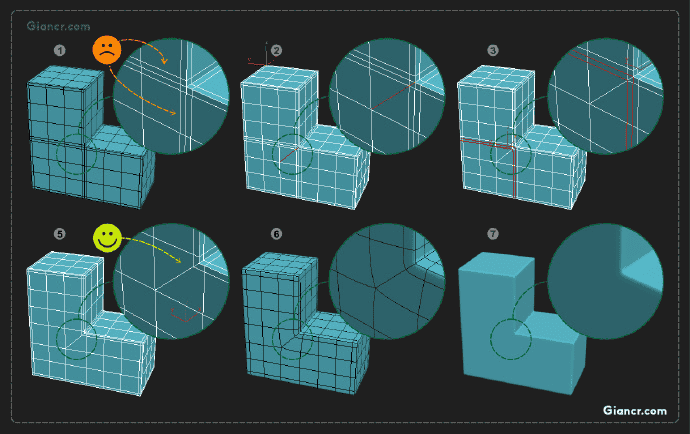 Giancr.com

1

2

3

5

6

7

Giancr.com