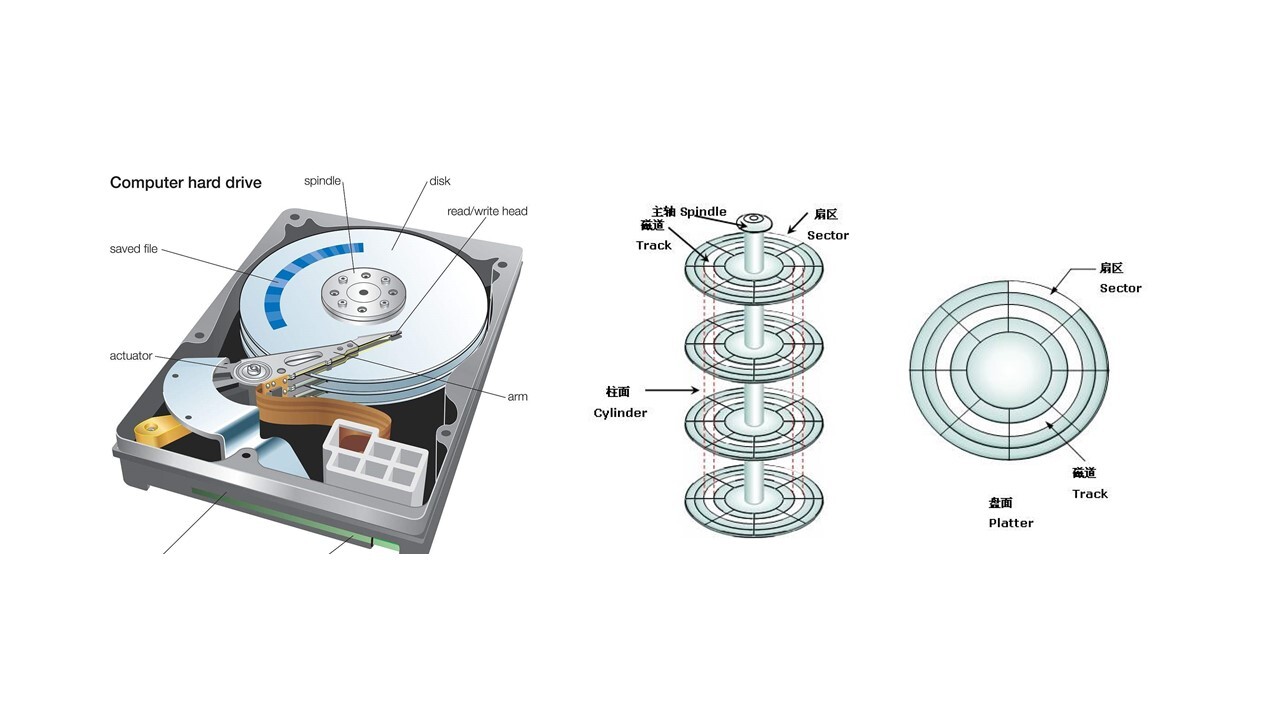 Computer hard drive

spindle

disk

read/write head

saved file

actuator

arm

主轴 Spindle

磁道

Track

扇区

Sector

柱面

Cylinder

扇区

Sector

磁道

Track

盘面

Platter